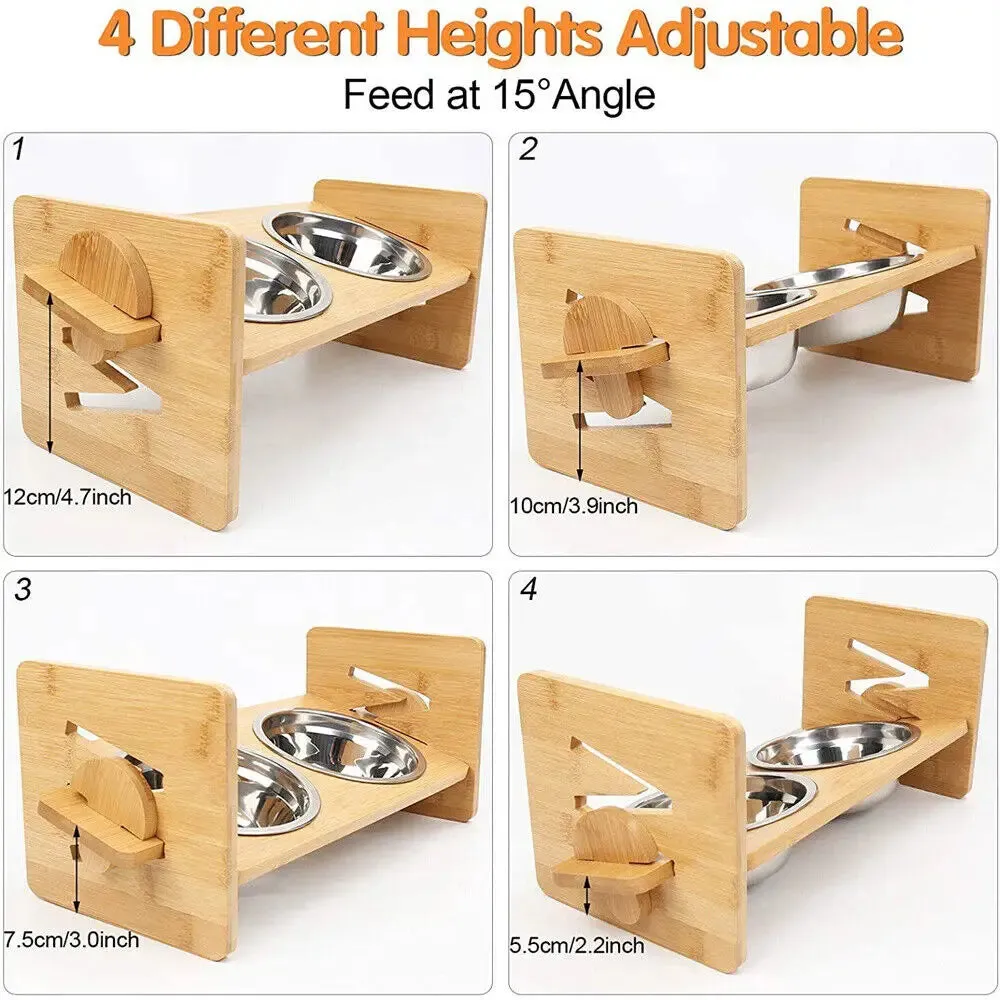 4 Different Heights Adjustable

Feed at 15°Angle

1

12cm/4.7inch

2

10cm/3.9inch

3

7.5cm/3.0inch

4

5.5cm/2.2inch